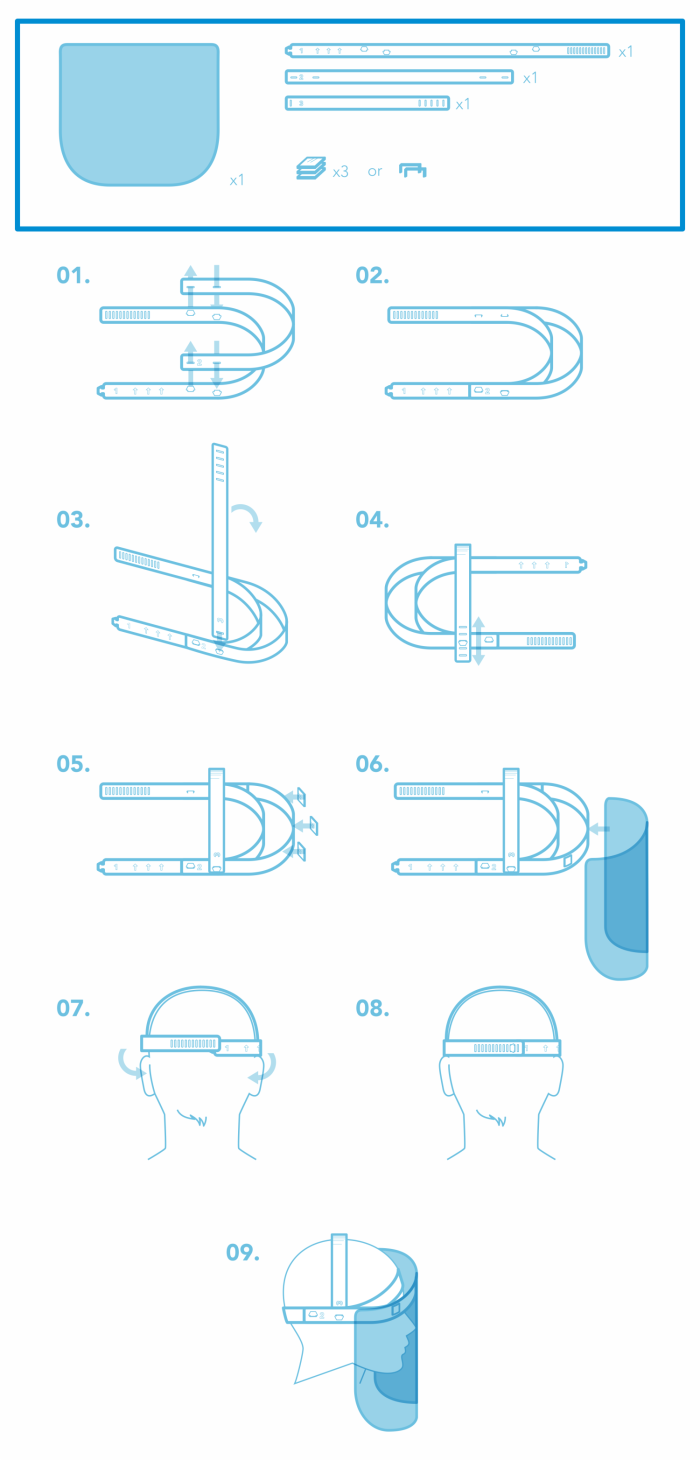 x1

x1

x1

x1

x3 or

01.

02.

03.

04.

05.

06.

07.

08.

09.